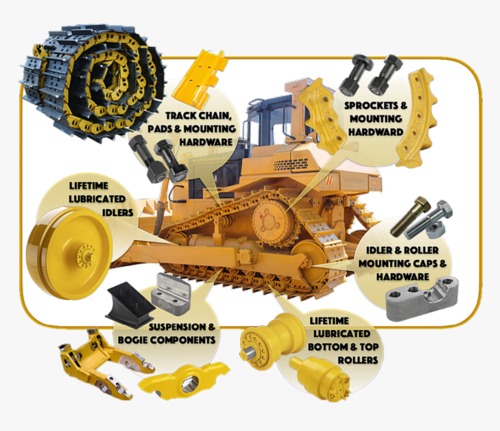 TRACK CHAIN, PADS & MOUNTING HARDWARE

SPROCKETS & MOUNTING HARDWARD

LIFETIME LUBRICATED IDLERS

IDLER & ROLLER MOUNTING CAPS & HARDWARE

SUSPENSION & BOGIE COMPONENTS

LIFETIME LUBRICATED BOTTOM & TOP ROLLERS